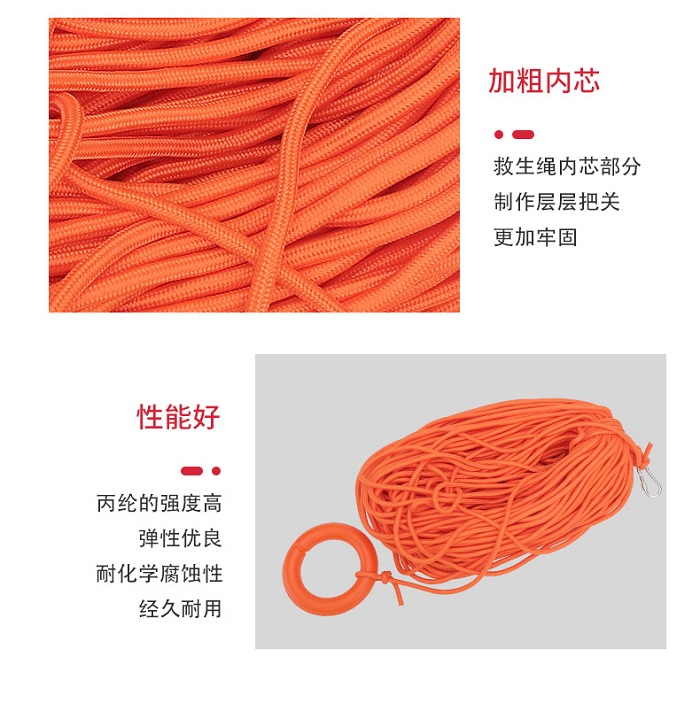 加粗内芯

救生绳内芯部分
制作层层把关
更加牢固

性能好

丙纶的强度高
弹性优良
耐化学腐蚀性
经久耐用